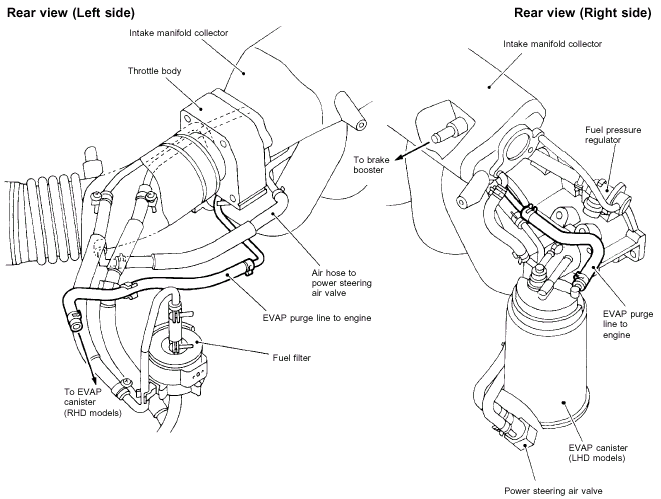 Rear view (Left side)

Intake manifold collector

Throttle body

Air hose to power steering air valve

EVAP purge line to engine

Fuel filter

To EVAP canister (RHD models)

Rear view (Right side)

Intake manifold collector

Fuel pressure regulator

To brake booster

EVAP purge line to engine

EVAP canister (LHD models)

Power steering air valve