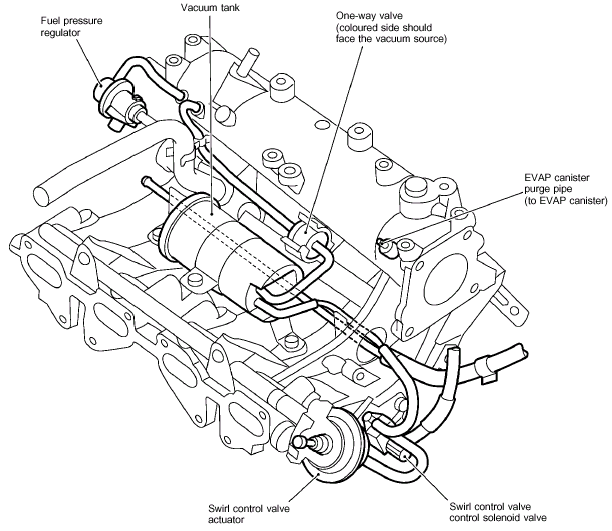 Fuel pressure regulator

Vacuum tank

One-way valve (coloured side should face the vacuum source)

EVAP canister purge pipe (to EVAP canister)

Swirl control valve actuator

Swirl control valve control solenoid valve